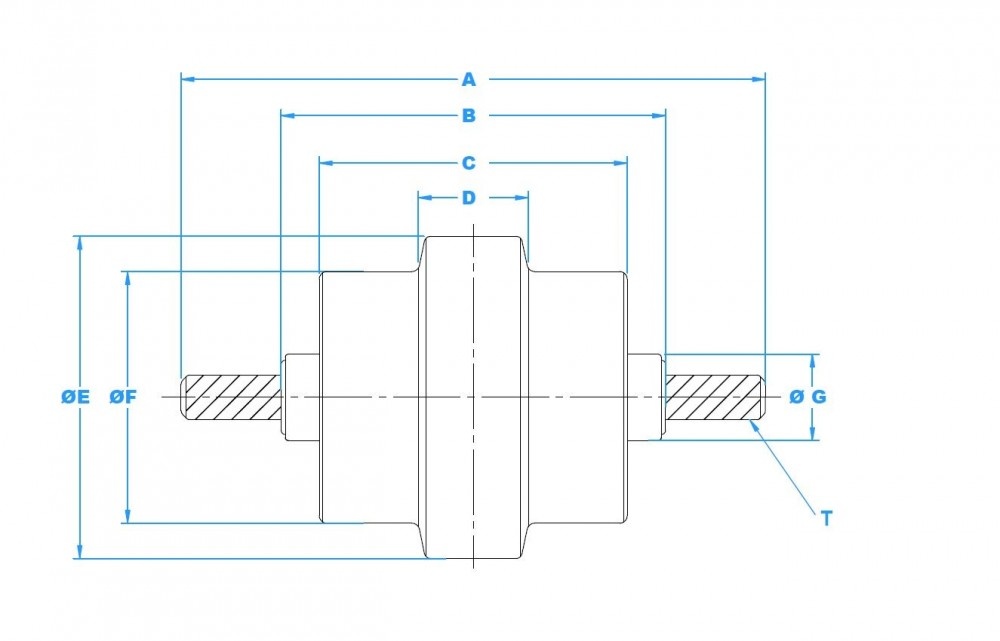 A
B
C
D
ØE
ØF
Ø G
T